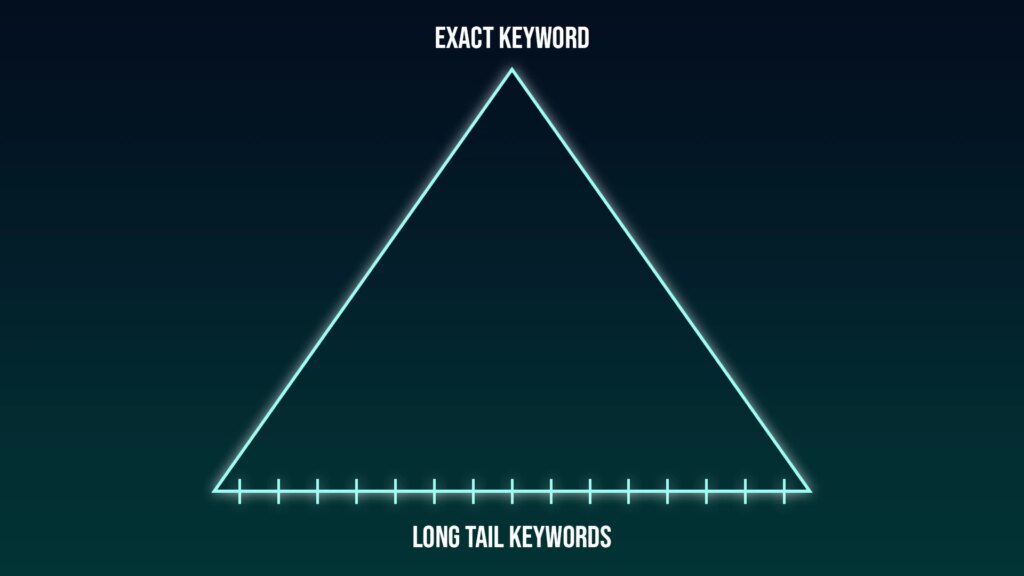 EXACT KEYWORD

LONG TAIL KEYWORDS